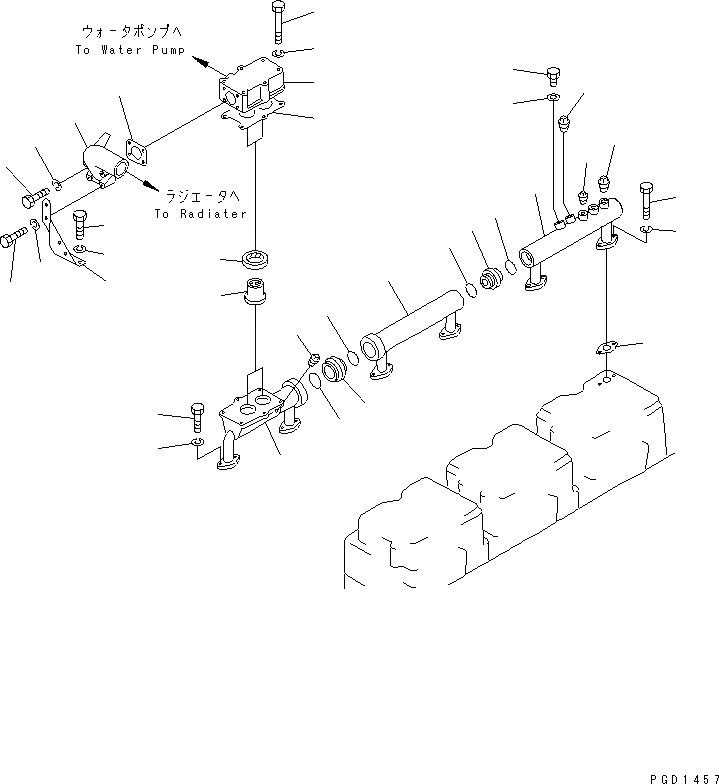 ウォータポンプへ
To Water Pump

ラジエータへ
To Radiater

PGD1457