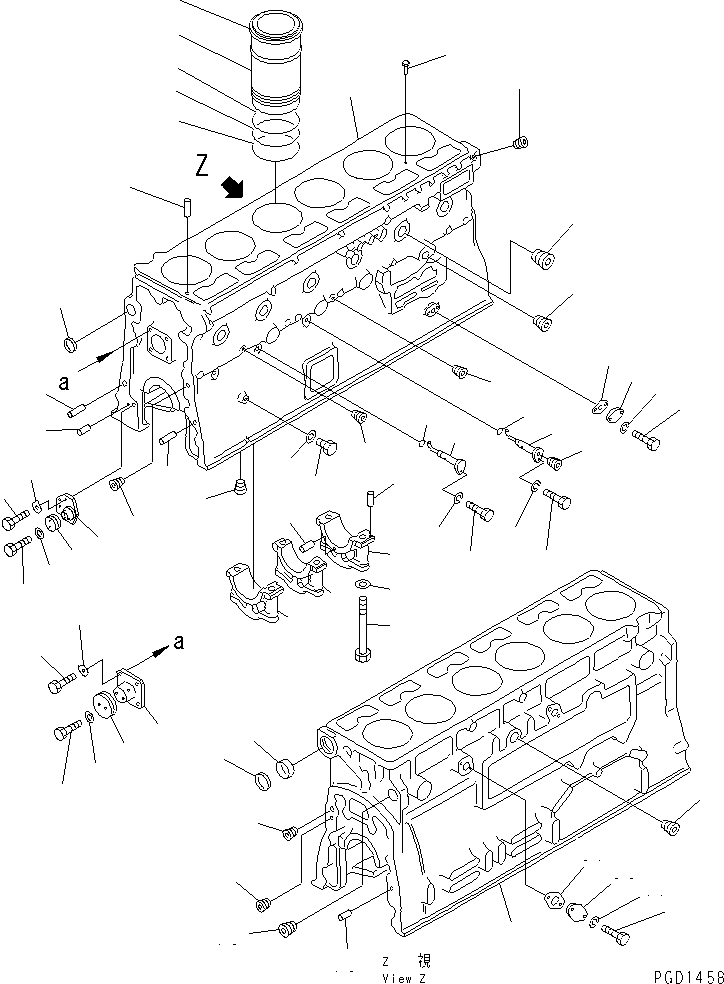 Z

a

a

Z 視
View Z

PGD1458