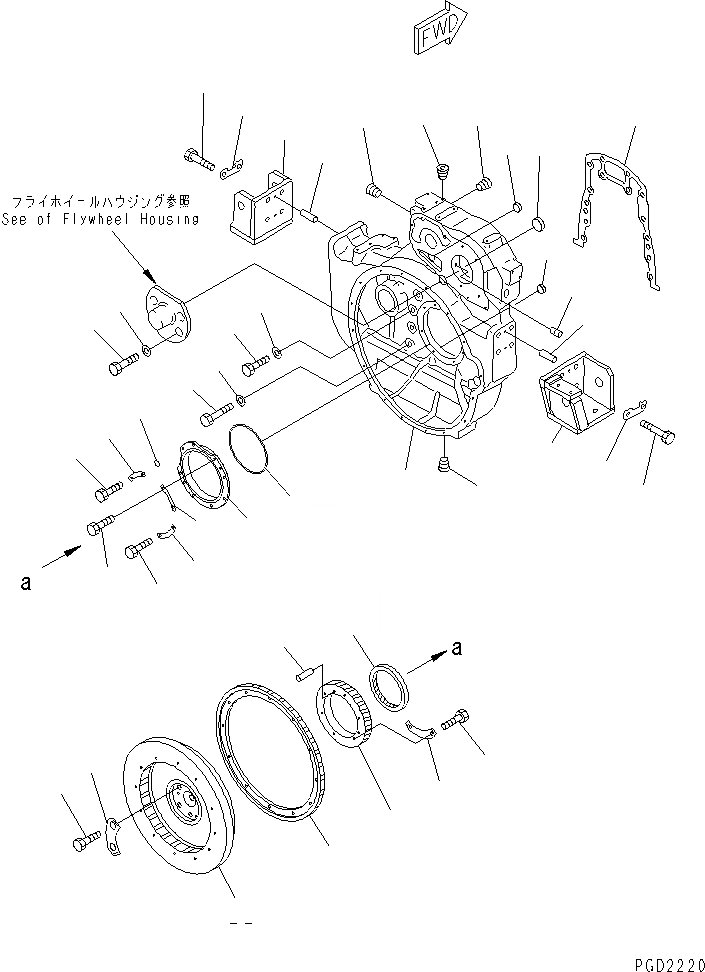 FWD

フライホイールハウジング参照
See of Flywheel Housing

a

a

PGD2220