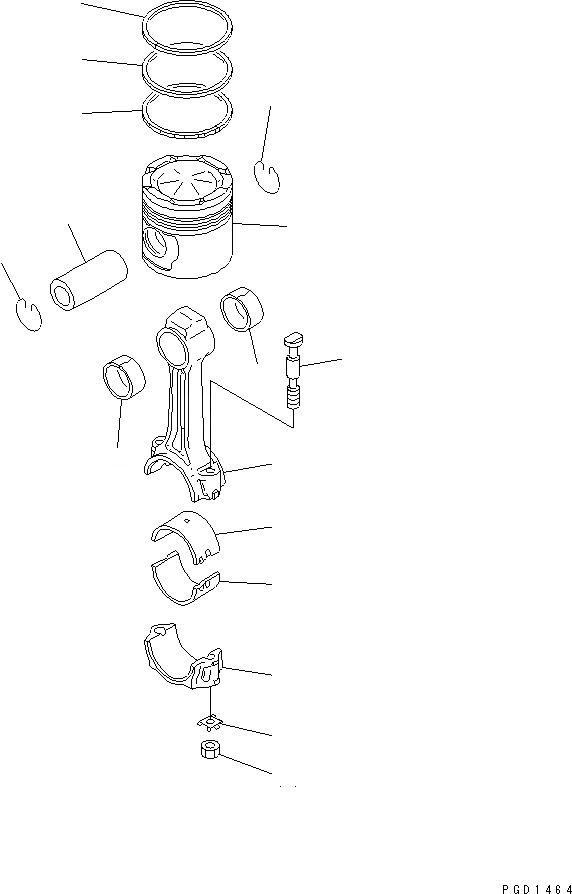 PGD1464