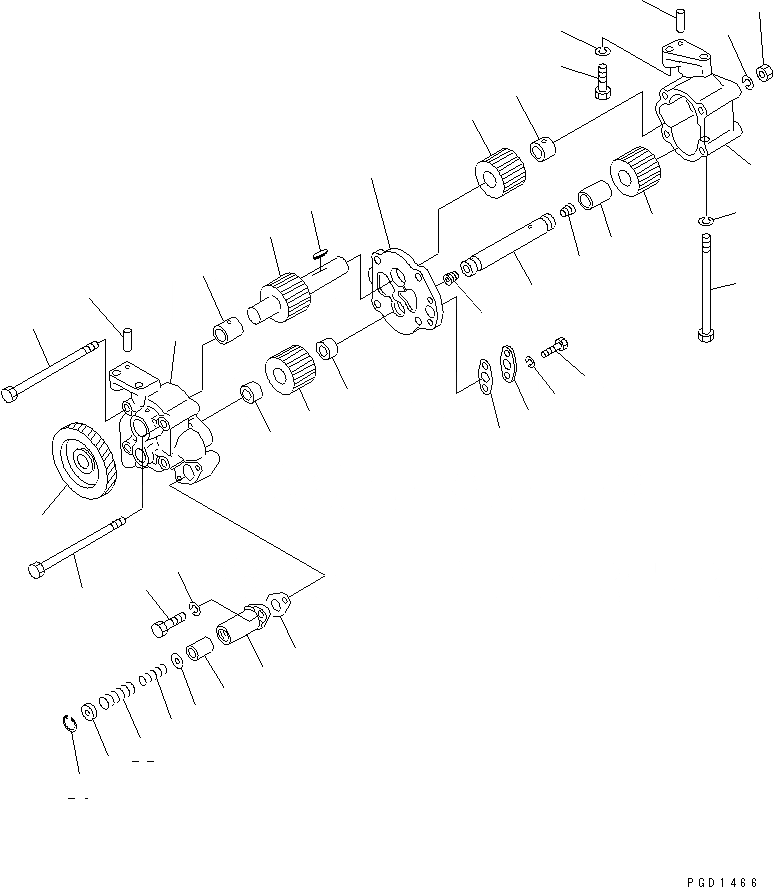 PGD1466