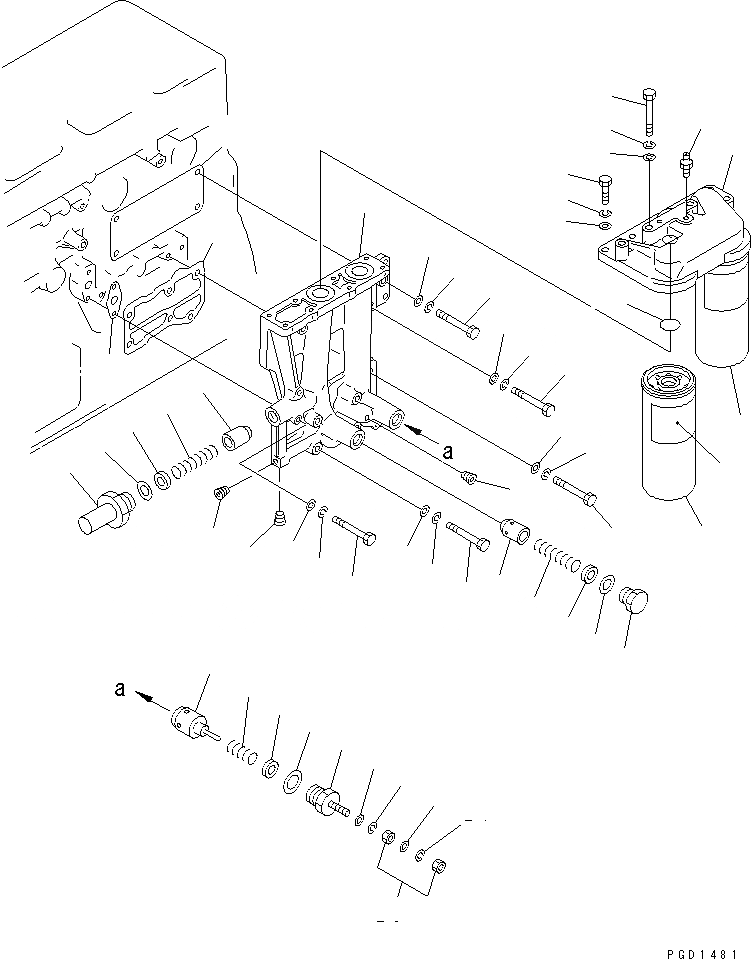 a

a

PGD1481