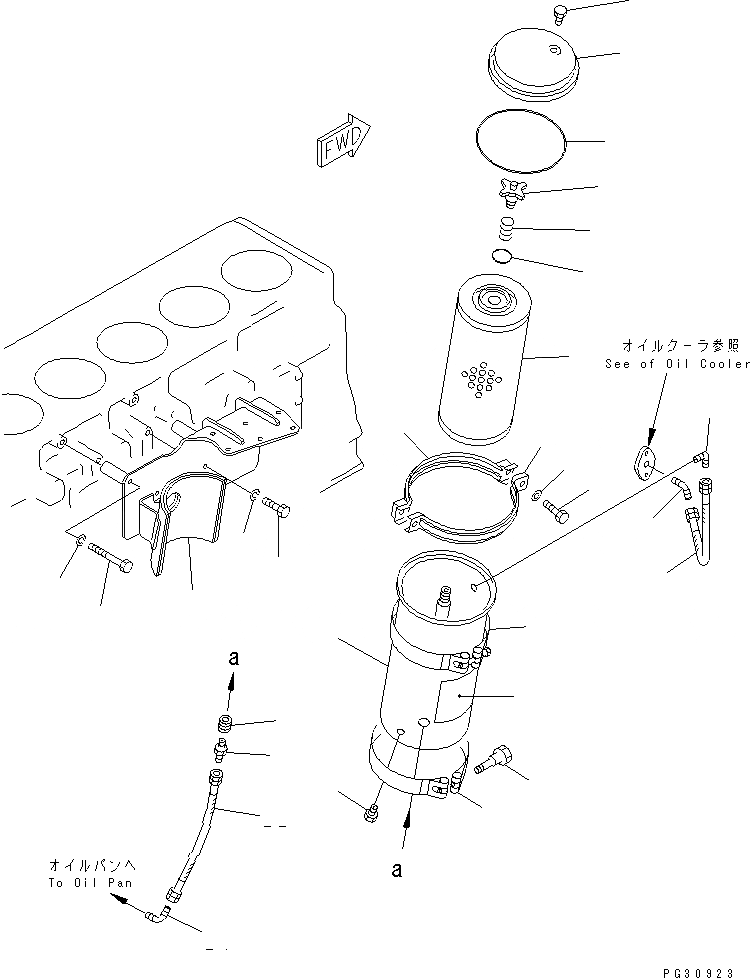 FWD

オイルクーラ参照
See of Oil Cooler

a

a

オイルパンへ
To Oil Pan

PG30923