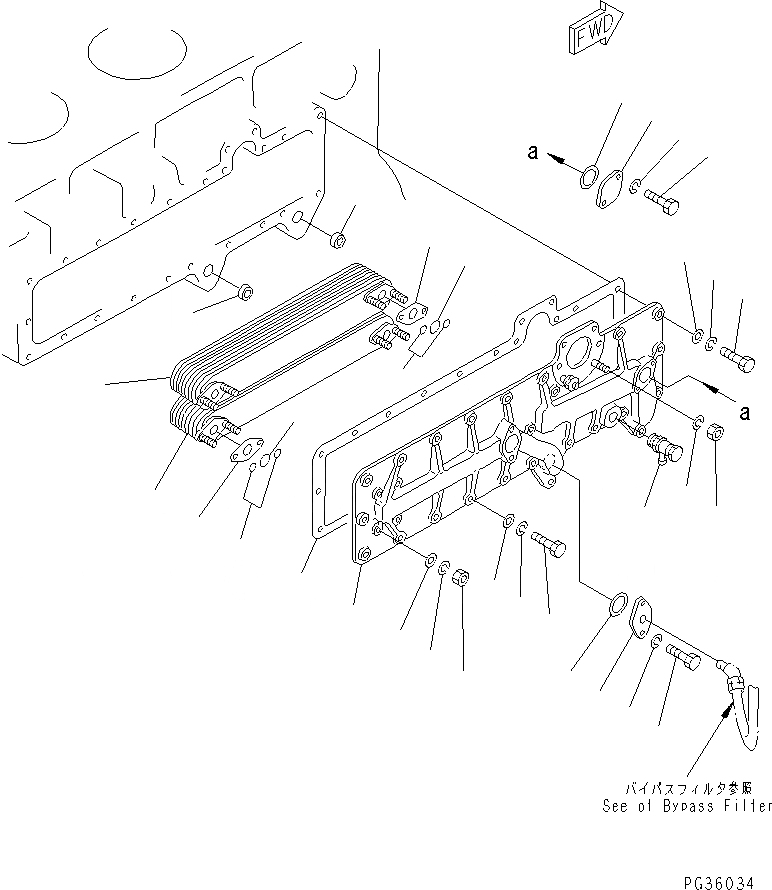 FWD

a

a

バイパスフィルタ参照
See of Bypass Filter

PG36034