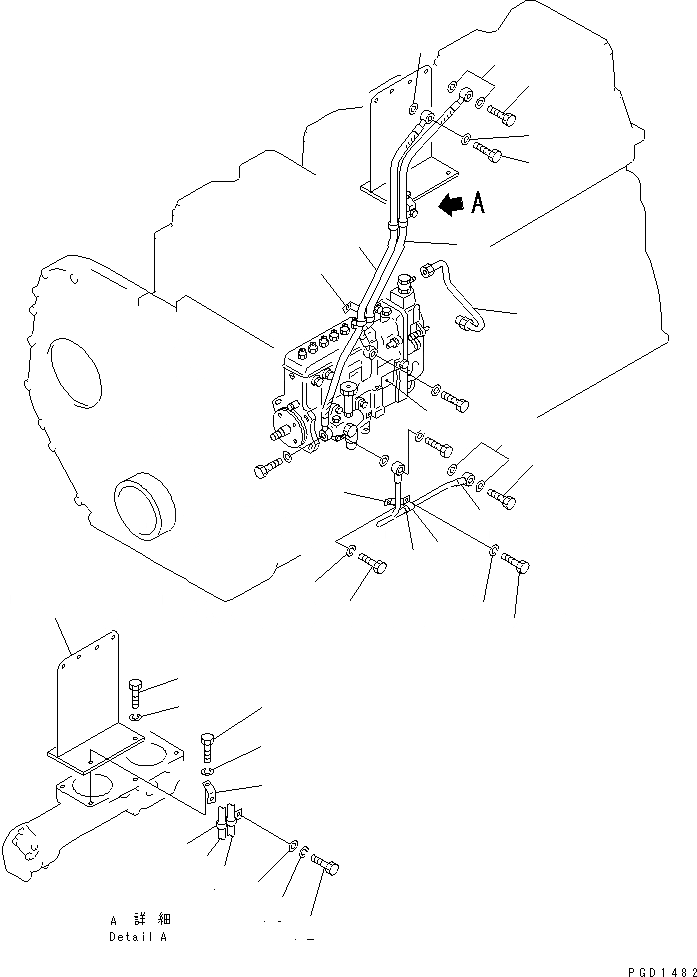 A

A 詳 細
Detail A

PGD1482