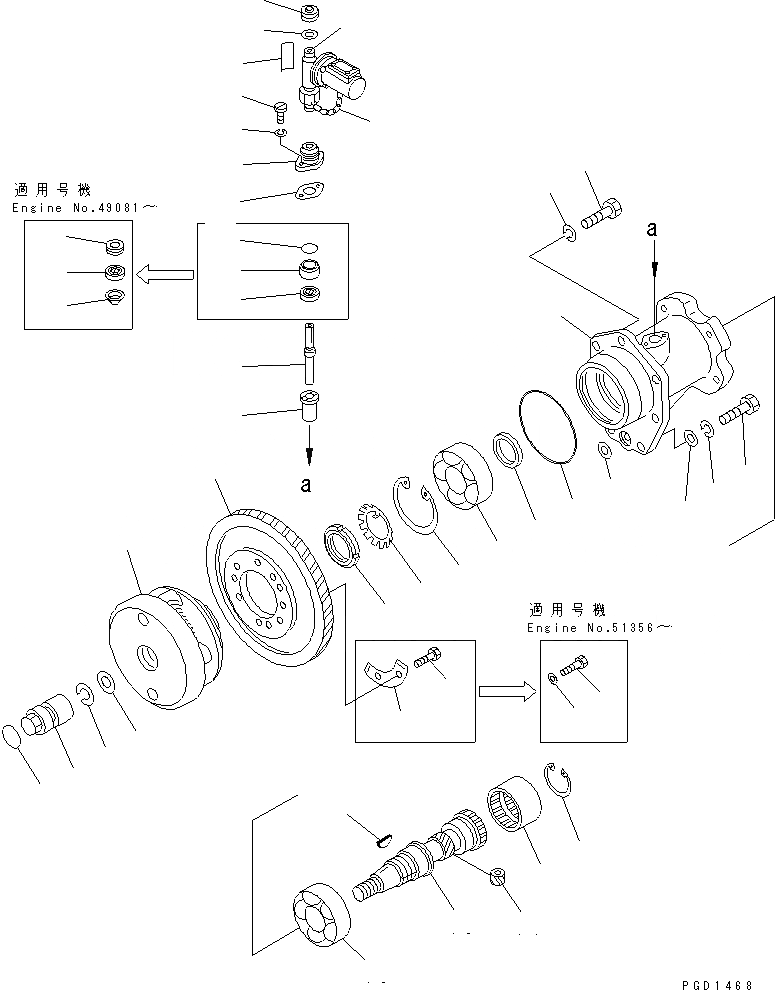 適用号機
Engine No.49081～

a

a

適用号機
Engine No.51356～

PGD1468