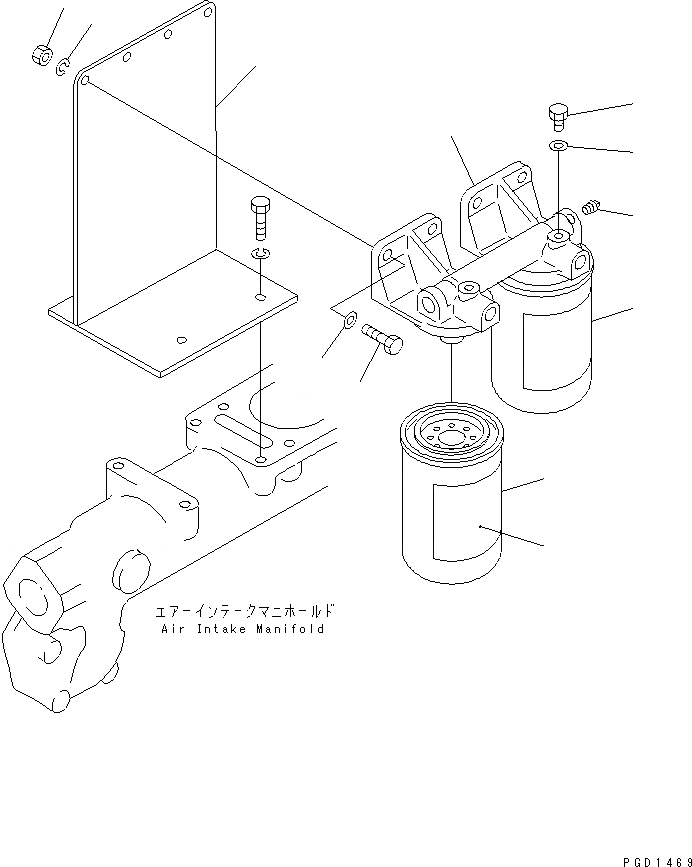 エアーインテークマニホールド
Air Intake Manifold

PGD1469