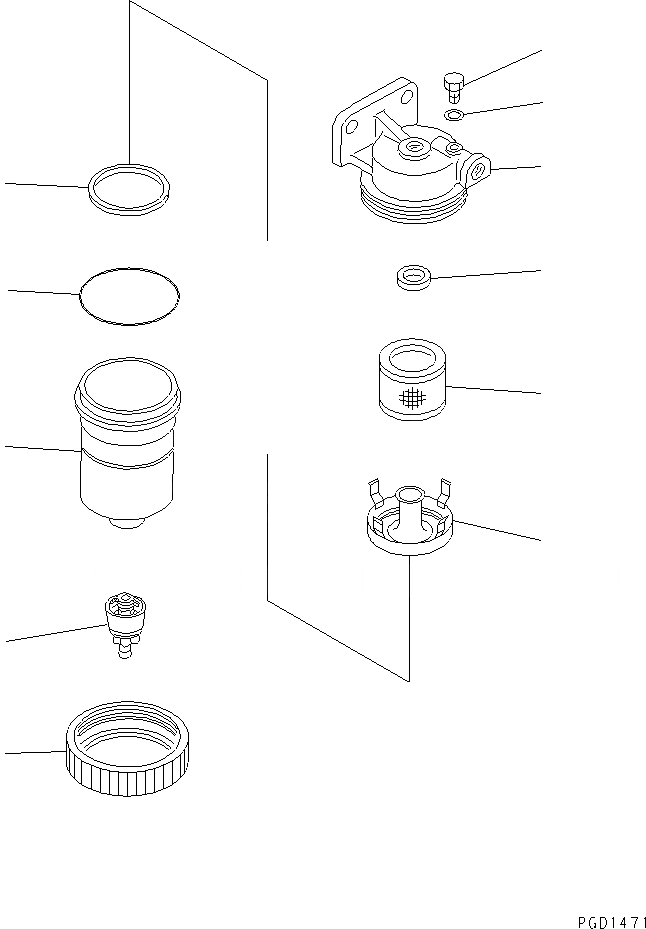 PGD1471