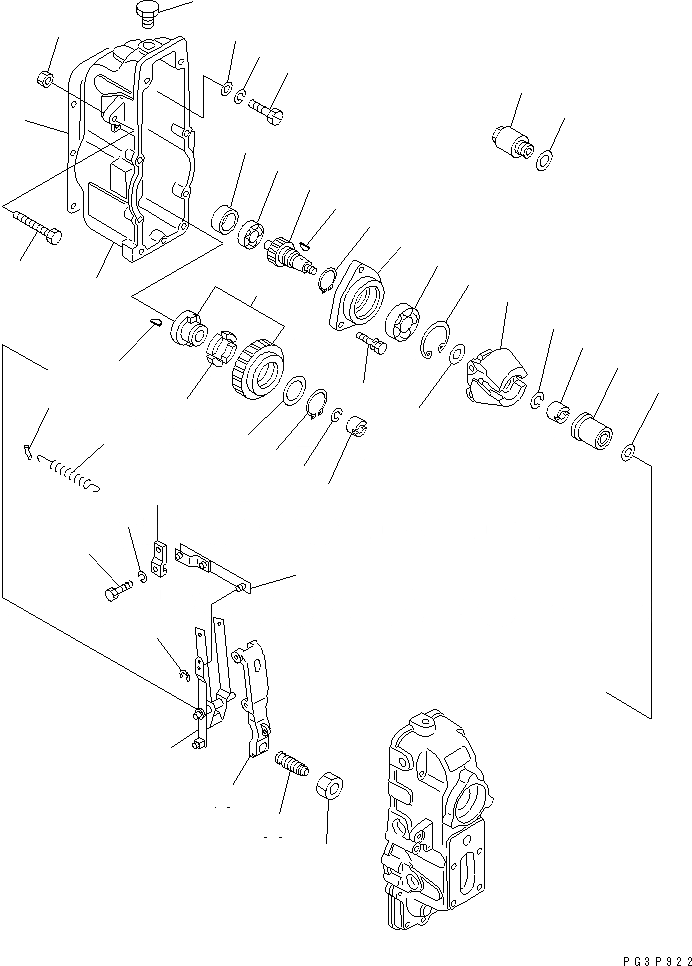 PG3P922