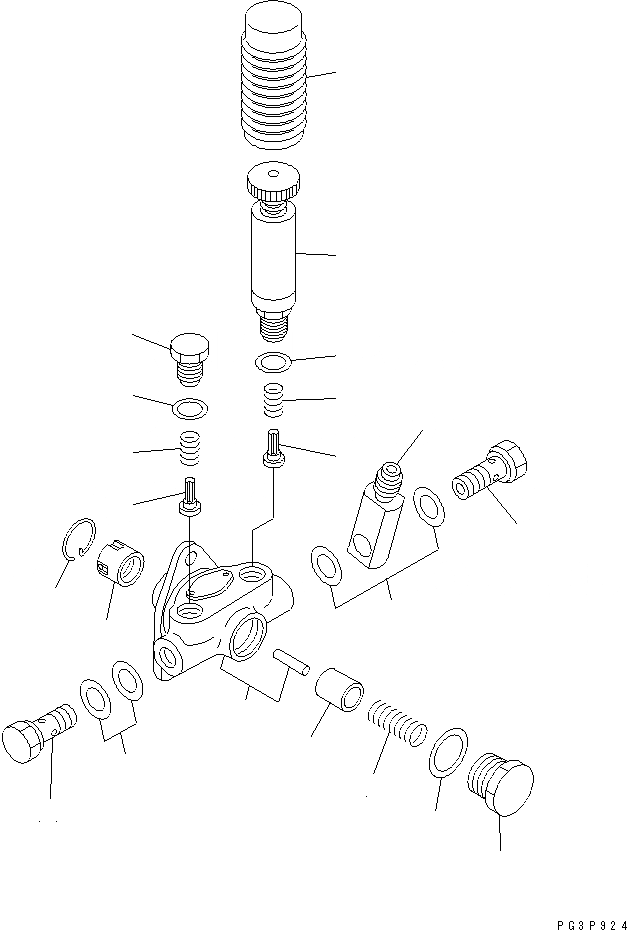 PG3P924