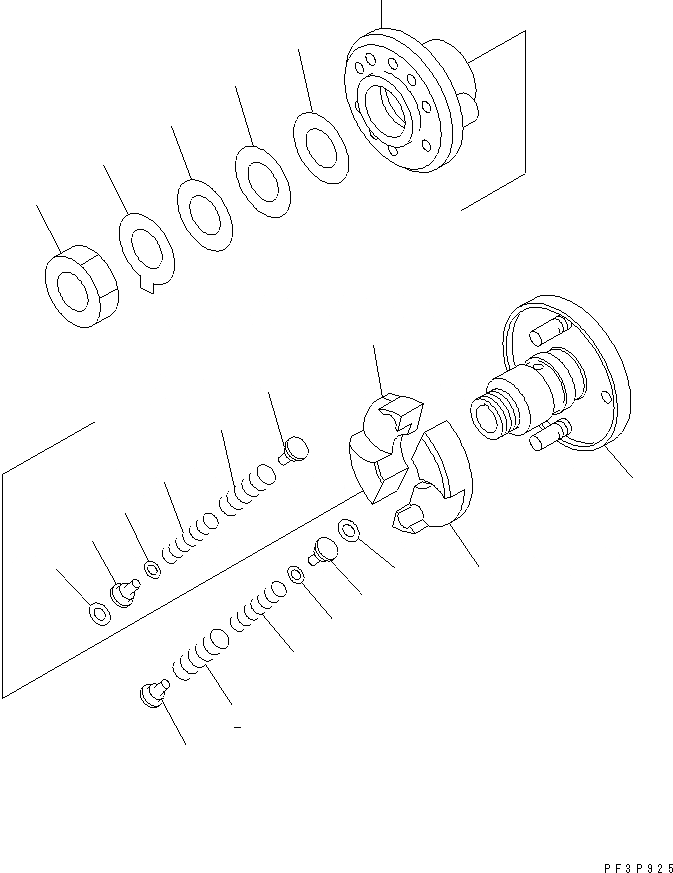 PF3P925