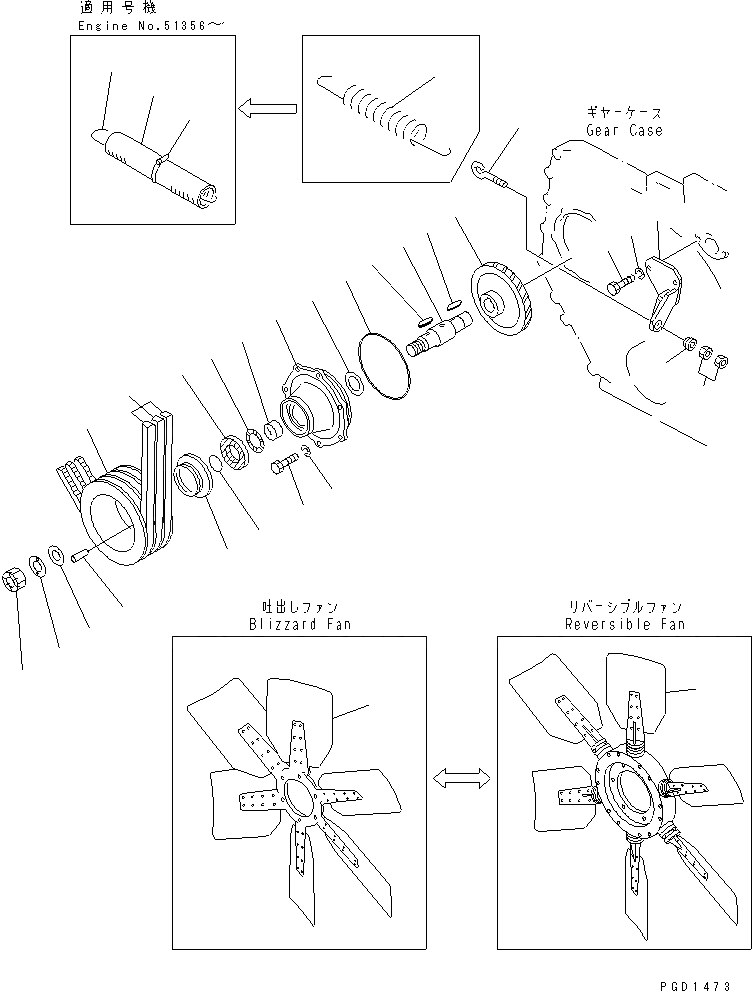 適用号機
Engine No.51356～

ギヤーケース
Gear Case

吐出しファン
Blizzard Fan

リバーシブルファン
Reversible Fan

PGD1473