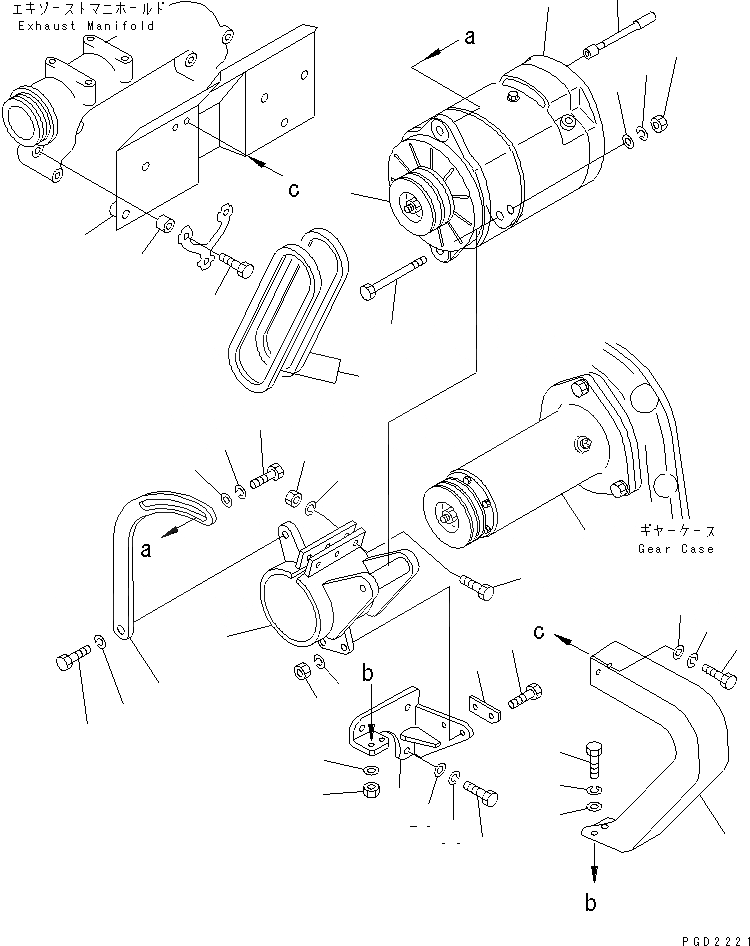 エキゾーストマニホールド
Exhaust Manifold

a

c

a

ギヤーケース
Gear Case

c

b

b

PGD2221