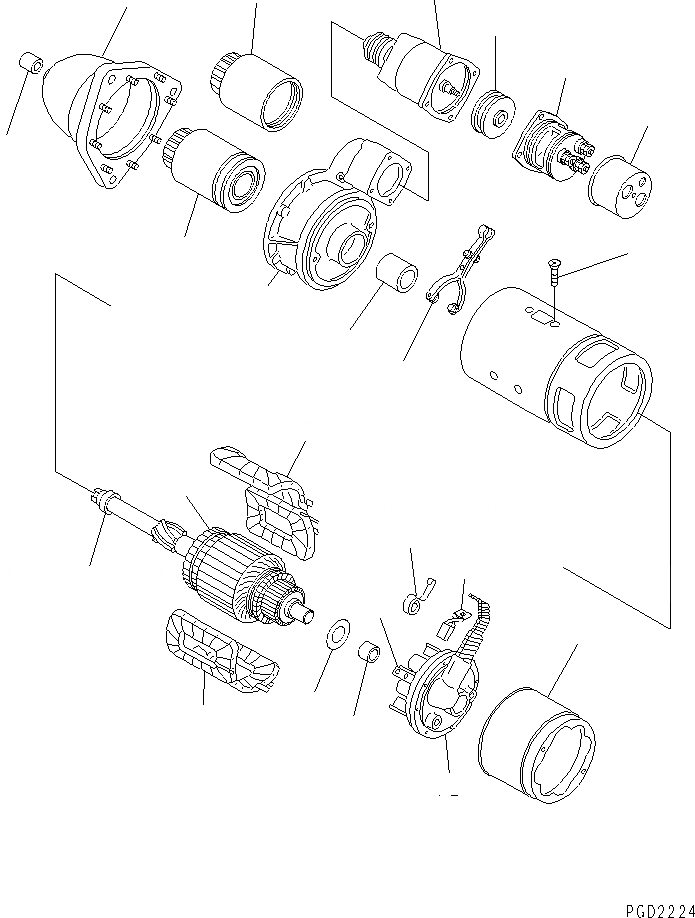 PGD2224