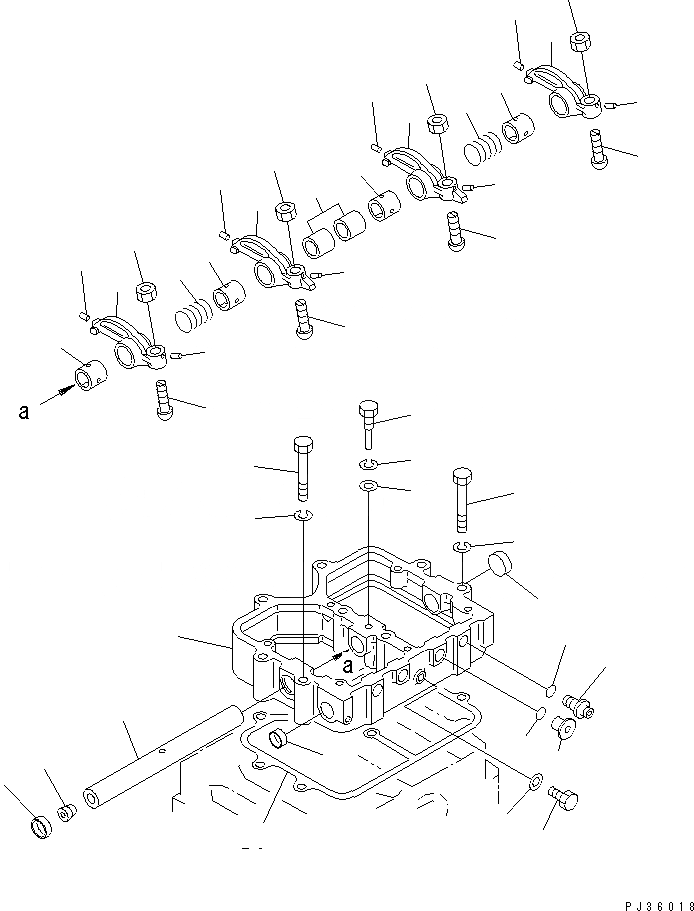 a

a

PJ36018