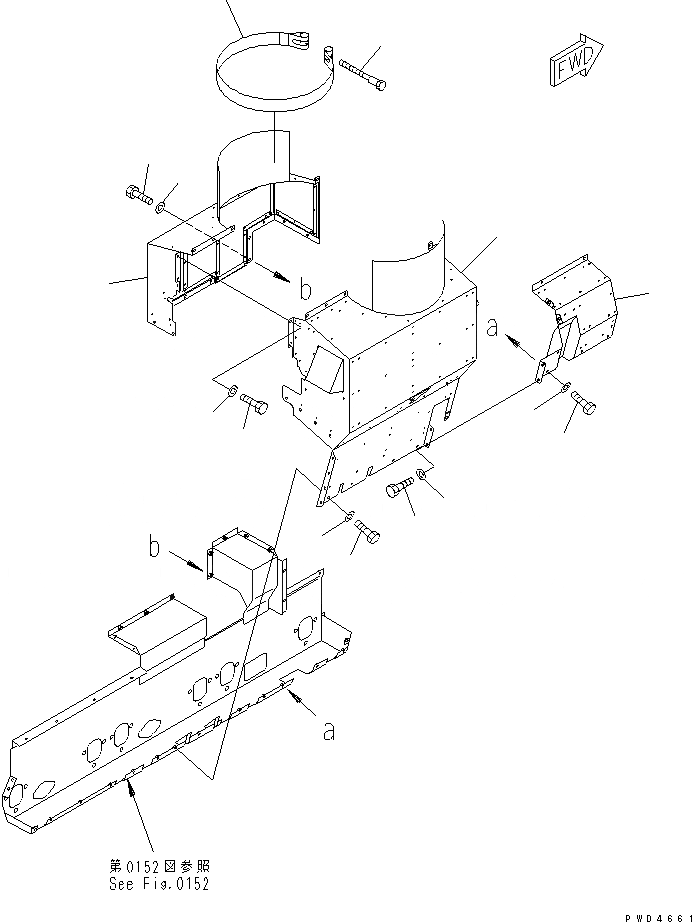 FWD

b

a

b

a

第0152図参照
See Fig.0152

PWD4661