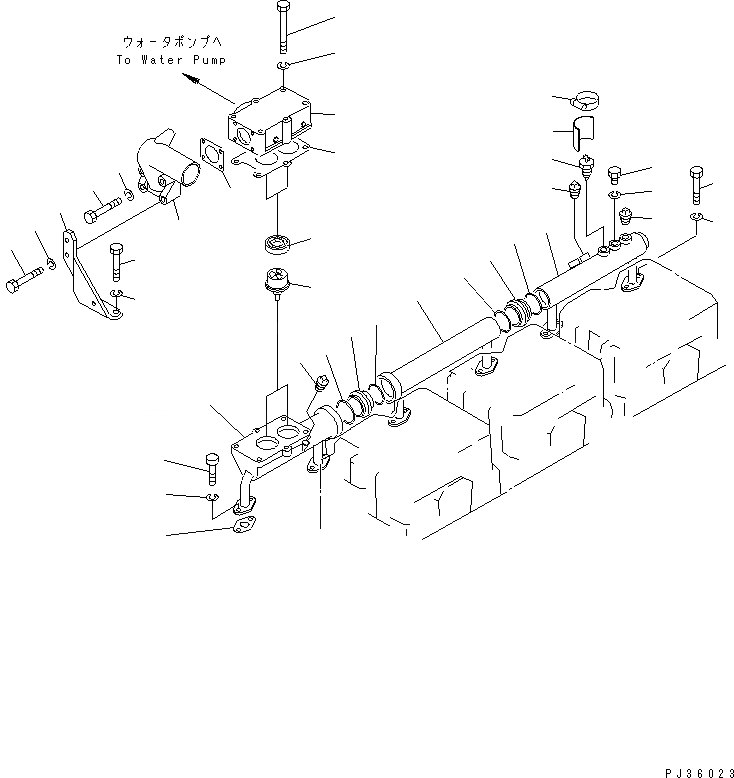 ウォータポンプへ
To Water Pump

PJ36023