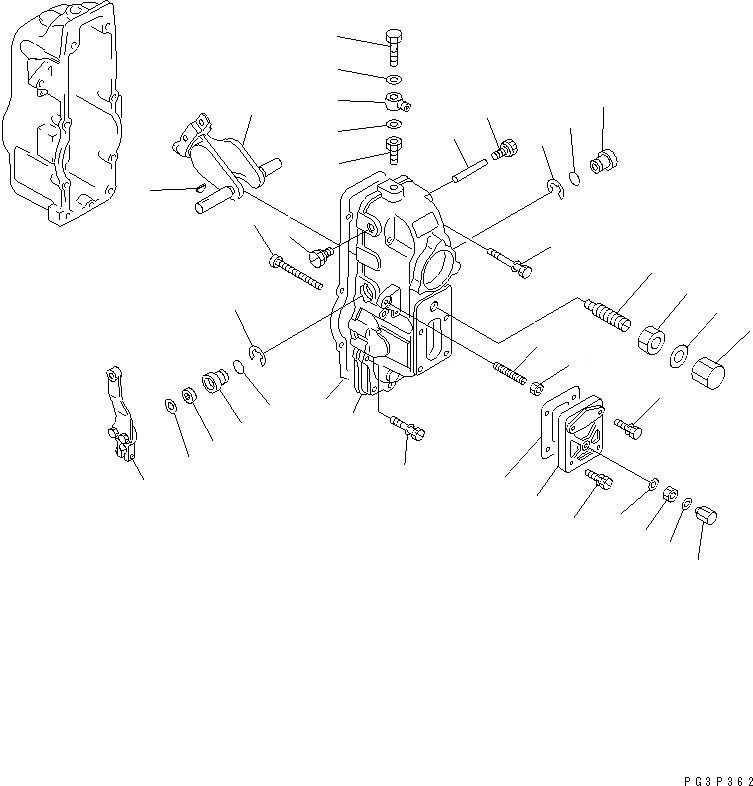 PG3P362