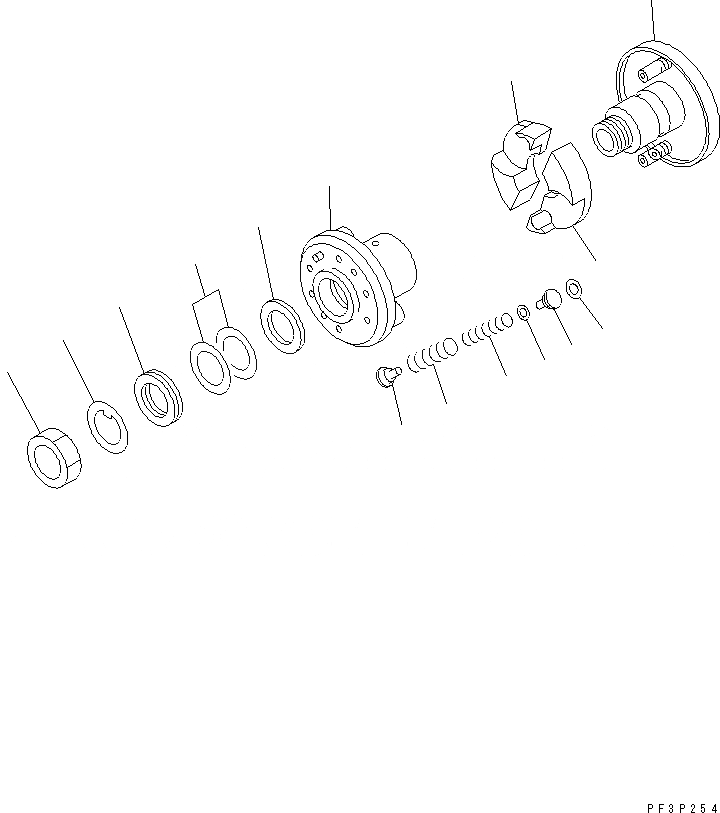 PF3P254