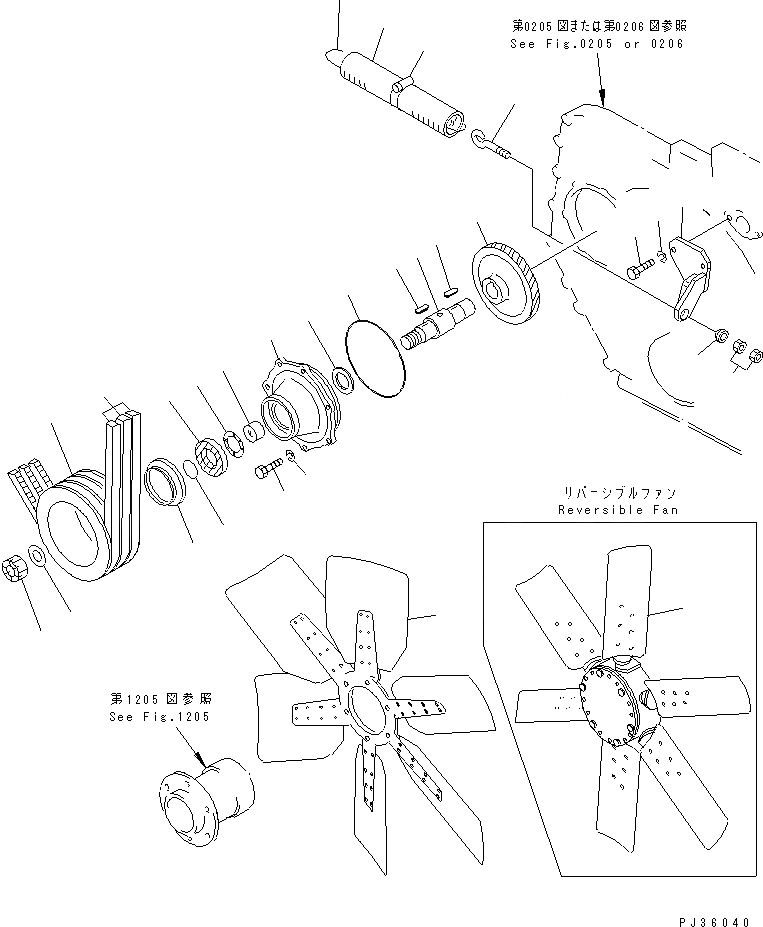 第0205図または第0206図参照
See Fig.0205 or 0206

リバーシブルファン
Reversible Fan

第1205図参照
See Fig.1205

PJ36040