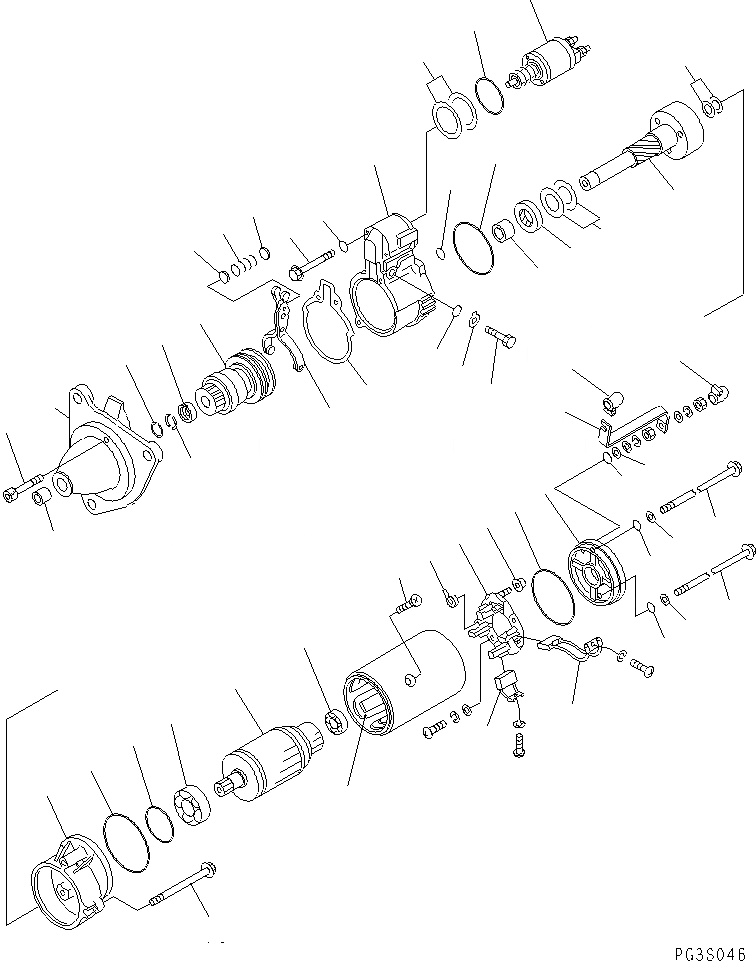 PG3S046