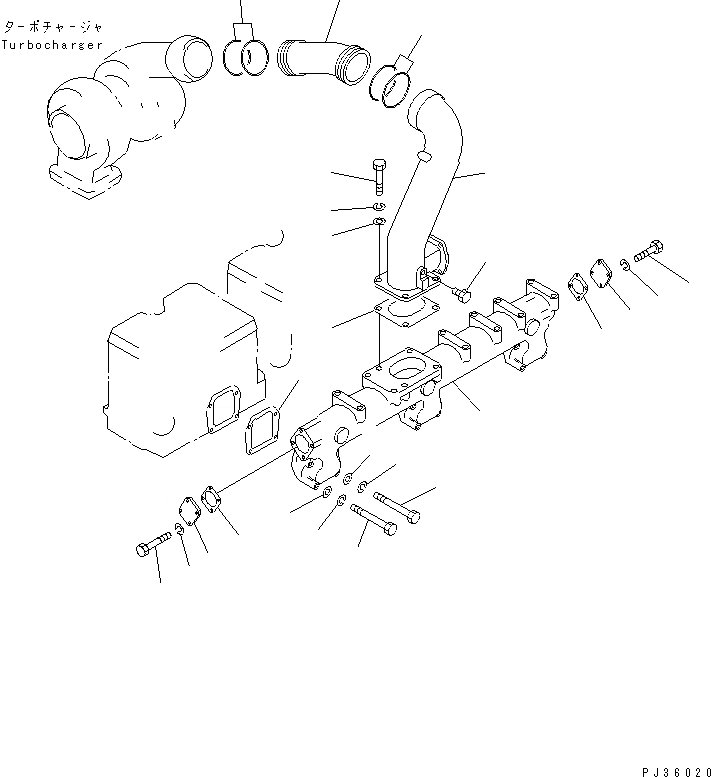 ターボチャージャ
Turbocharger

PJ36020