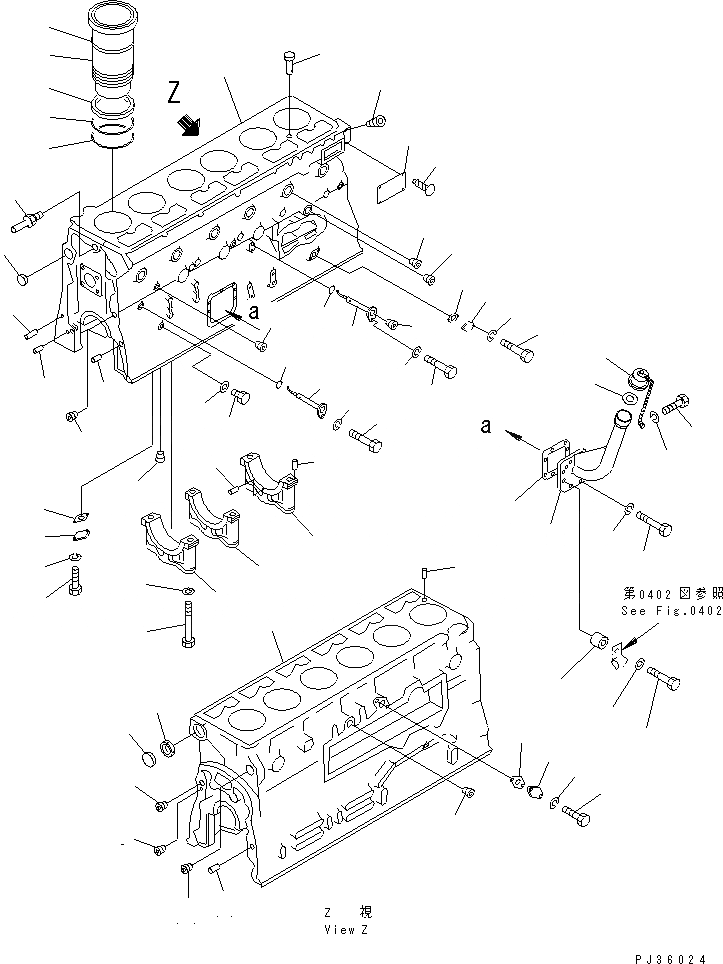 Z

a

a

第0402図参照
See Fig.0402

Z 視
View Z

PJ36024