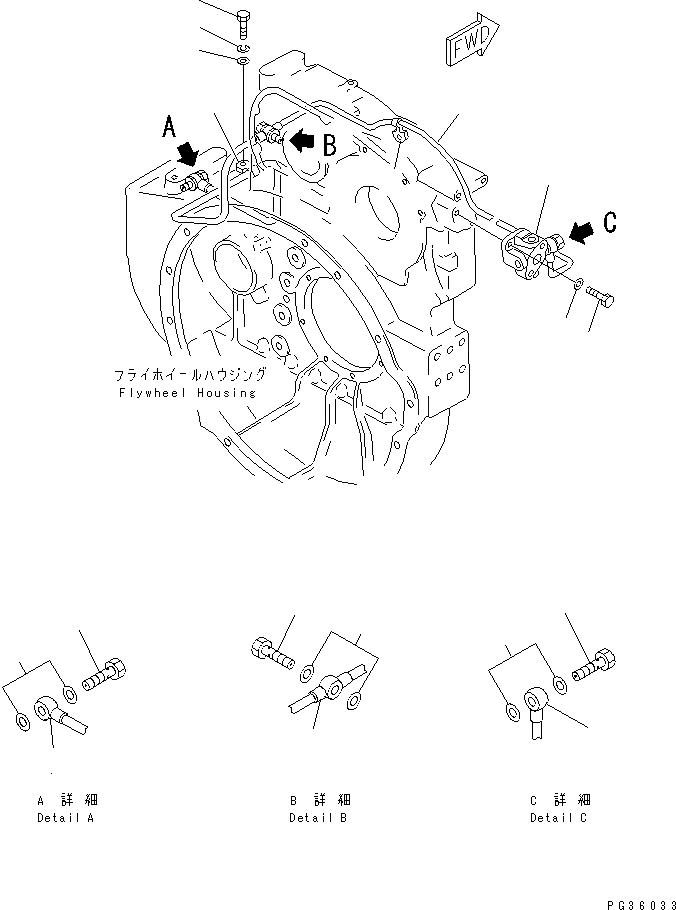 FWD

A

B

C

フライホイールハウジング
Flywheel Housing

A 詳 細
Detail A

B 詳 細
Detail B

C 詳 細
Detail C

PG36033