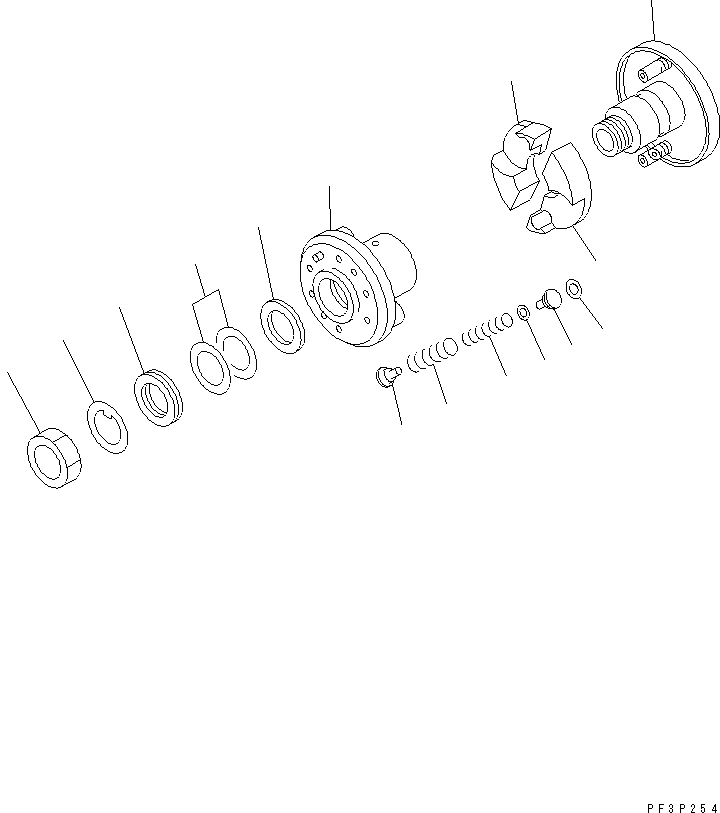 PF3P254