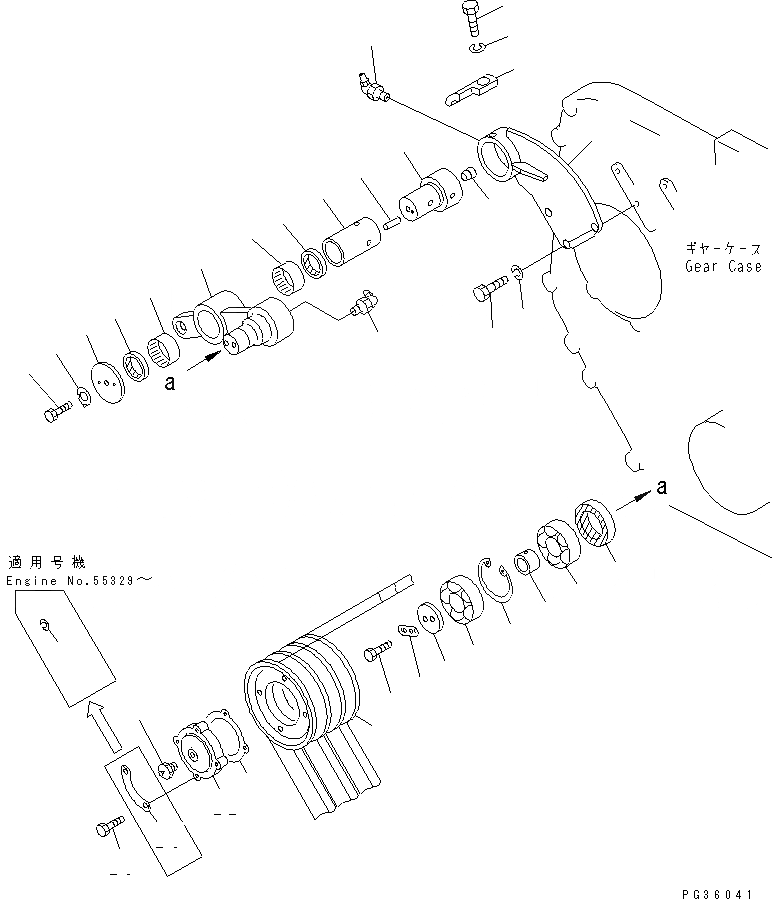 ギヤーケース
Gear Case

a

a

適用号機
Engine No.55329～

PG36041