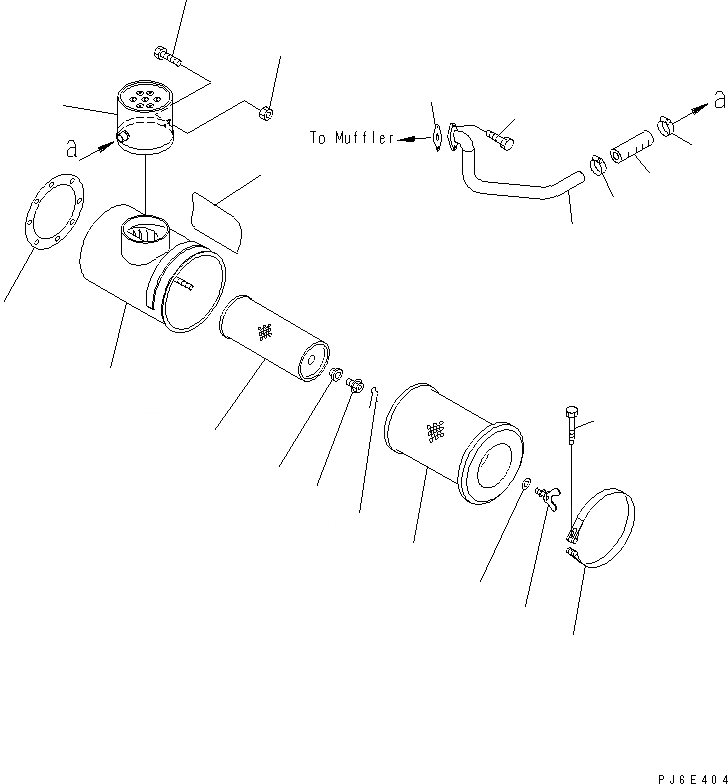 a

To Muffler

a

PJ6E404