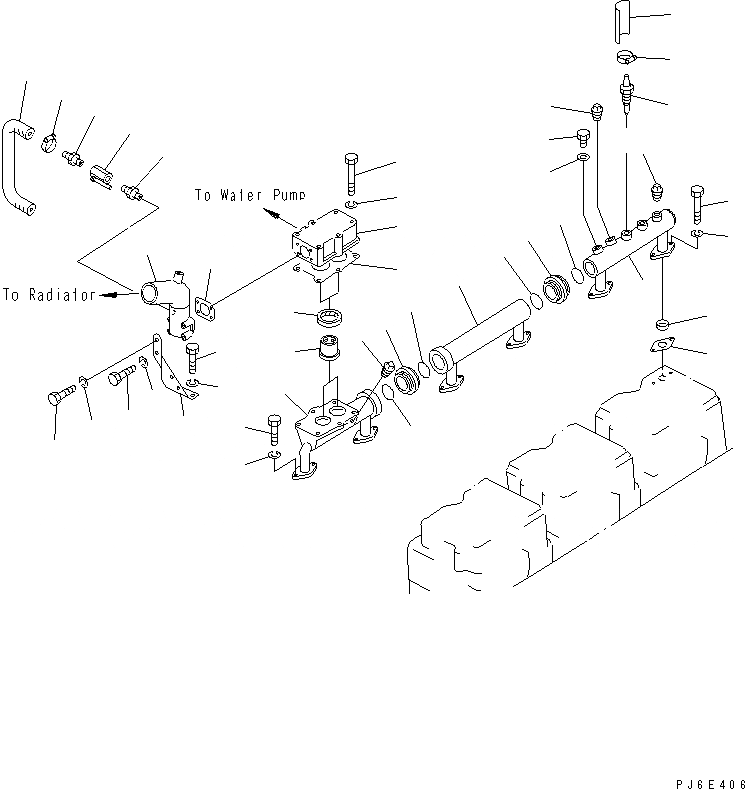 To Water Pump

To Radiator

PJ6E406