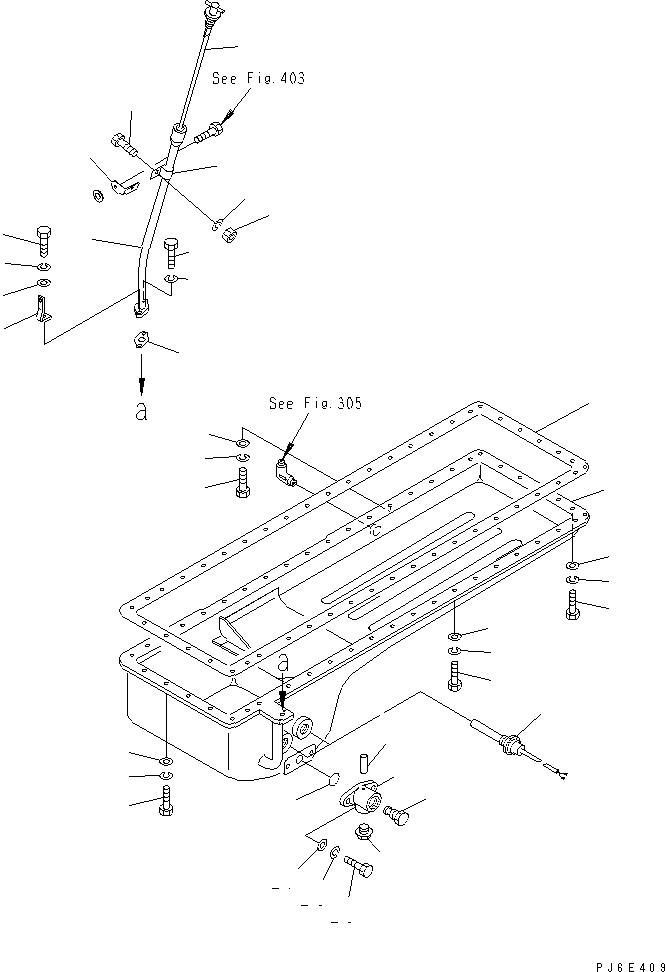 See Fig. 403

a

See Fig. 305

a

PJ6E409