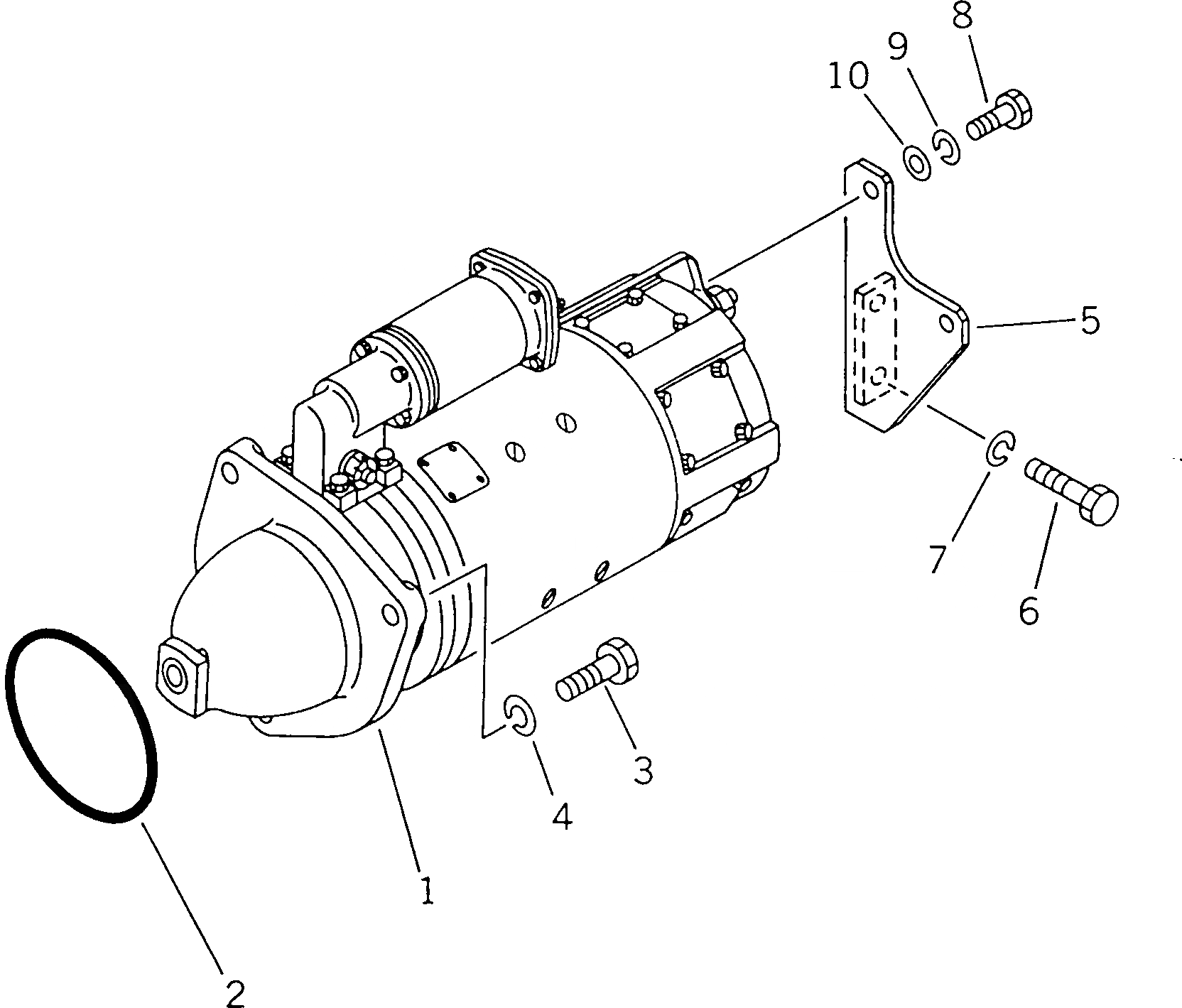 8
9
10
5
7
6
3
4
1
2