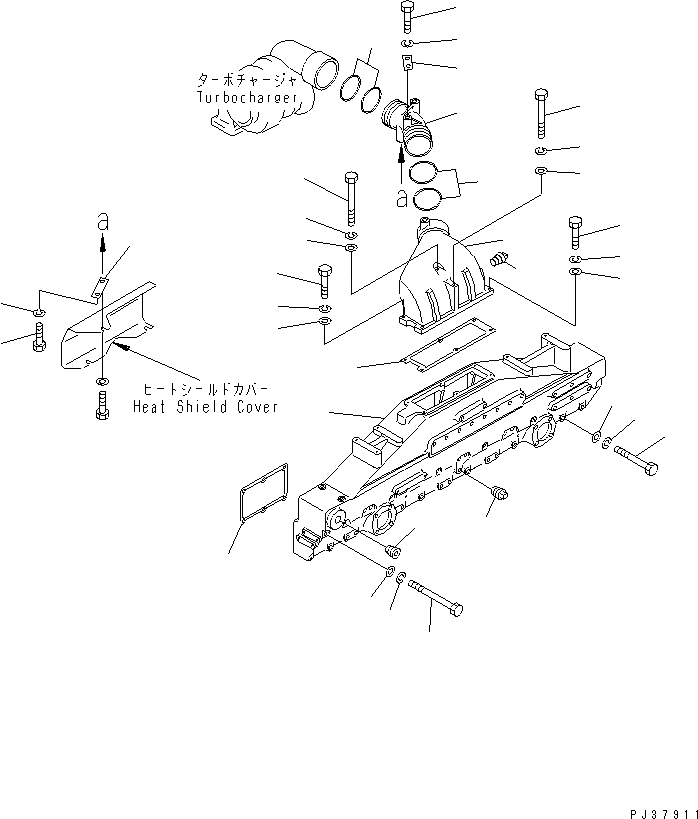 ターボチャージャ
Turbocharger

a

a

ヒートシールドカバー
Heat Shield Cover

PJ37911