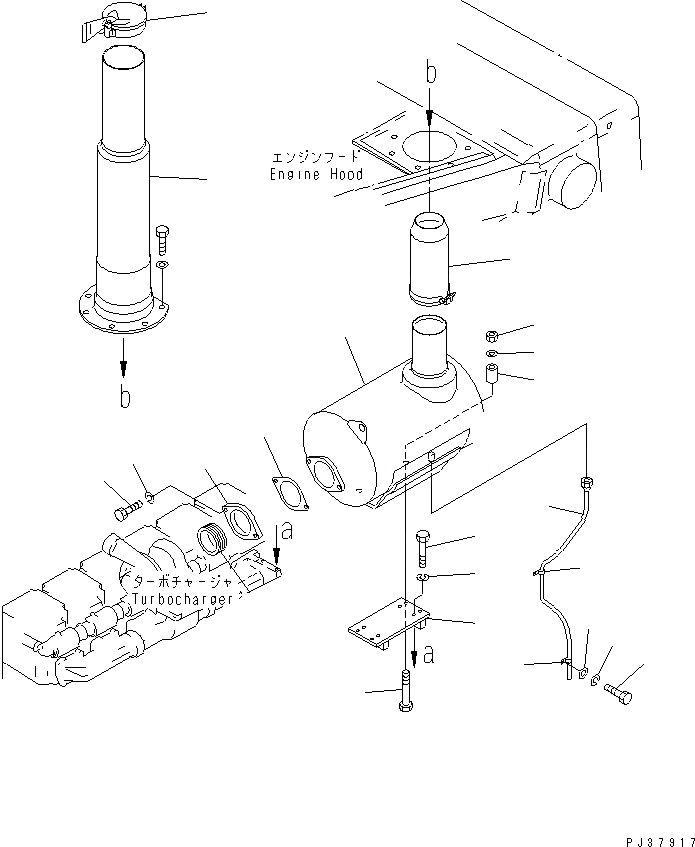 b

エンジンフード
Engine Hood

b

a

ターボチャージャ
Turbocharger

a

PJ37917