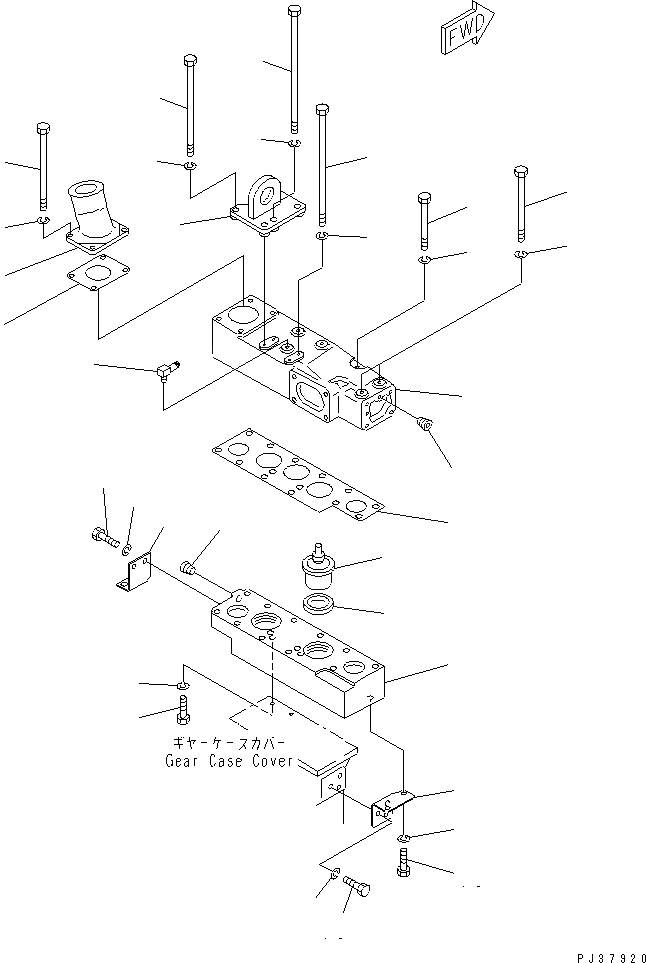 FWD

ギヤーケースカバー
Gear Case Cover

PJ37920