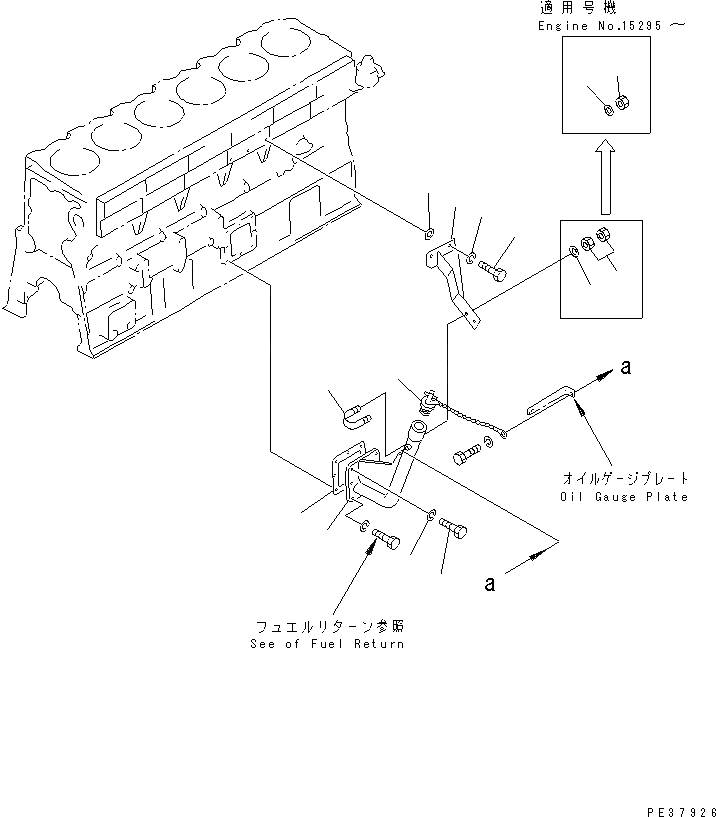 適用号機
Engine No.15295 ～

a

オイルゲージプレート
Oil Gauge Plate

a

フュエルリターン参照
See of Fuel Return

PE37926