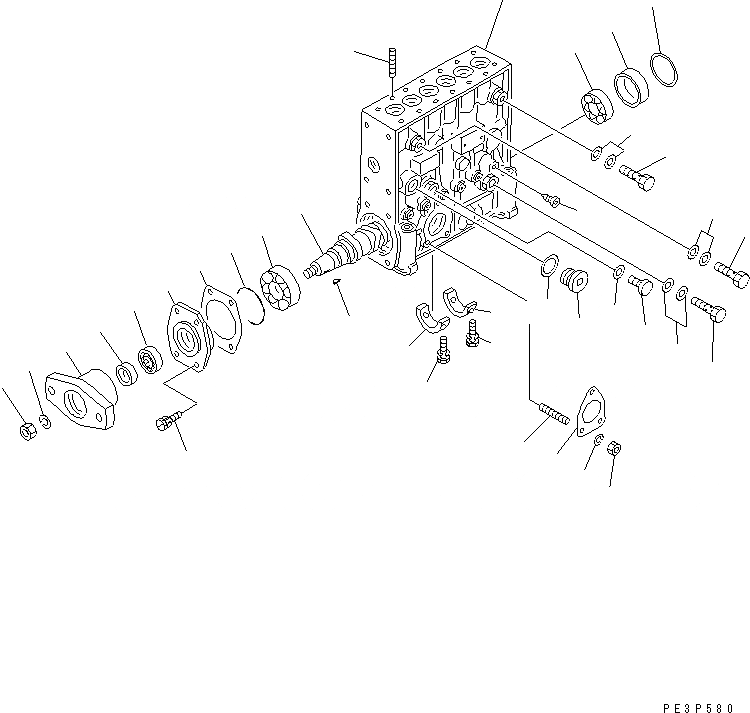 PE3P580