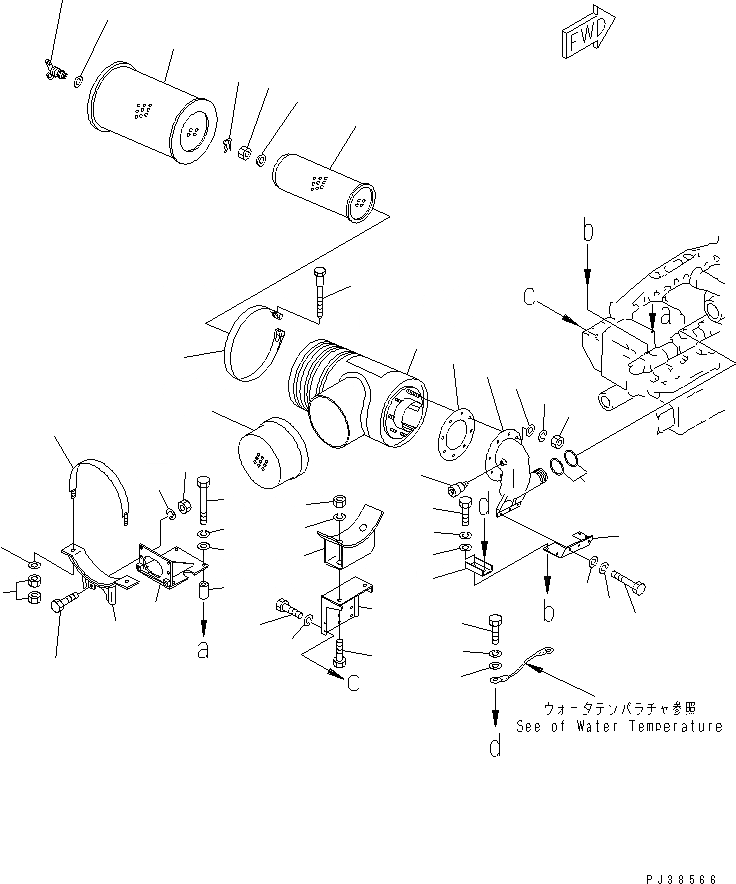 FWD

b

c

a

d

b

a

c

ウォータテンパラチャ参照
See of Water Temperature

d

PJ38566