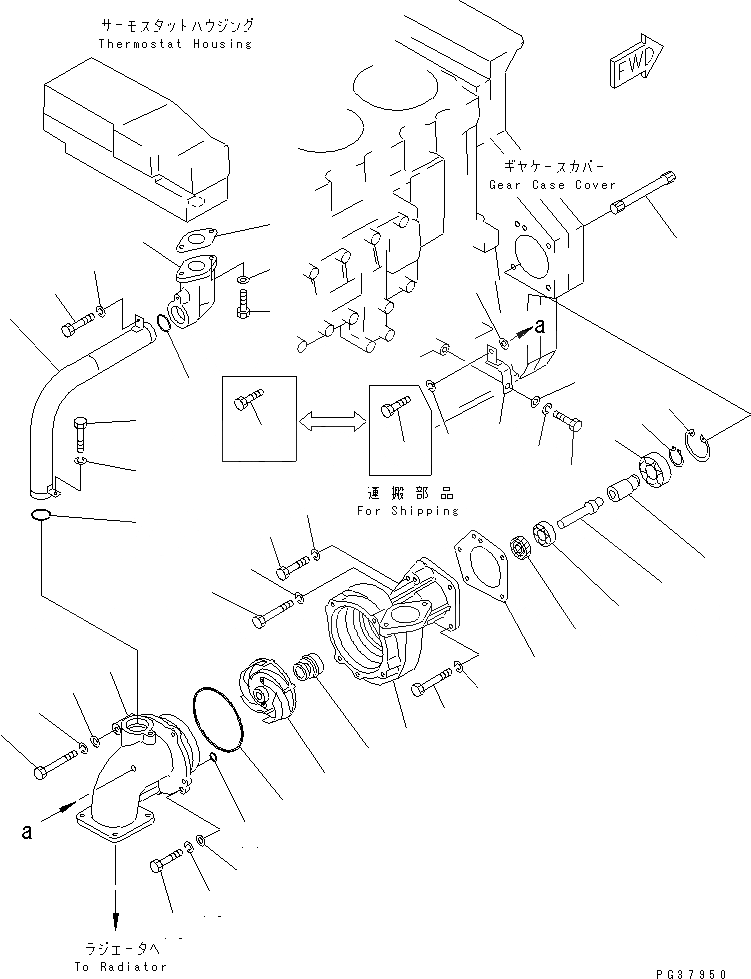 サーモスタットハウジング
Thermostat Housing

FWD

ギヤケースカバー
Gear Case Cover

a

運搬部品
For Shipping

a

ラジエータへ
To Radiator

PG37950