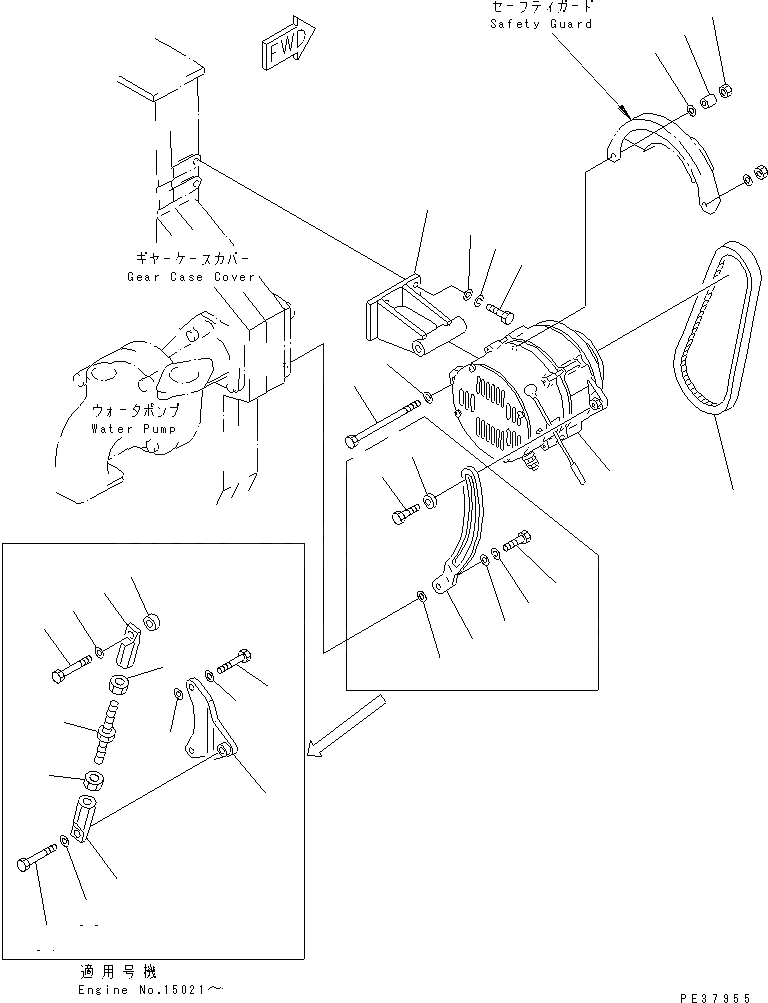 セーフティガード
Safety Guard

FWD

ギヤーケースカバー
Gear Case Cover

ウォータポンプ
Water Pump

適用号機
Engine No.15021～

PE37955