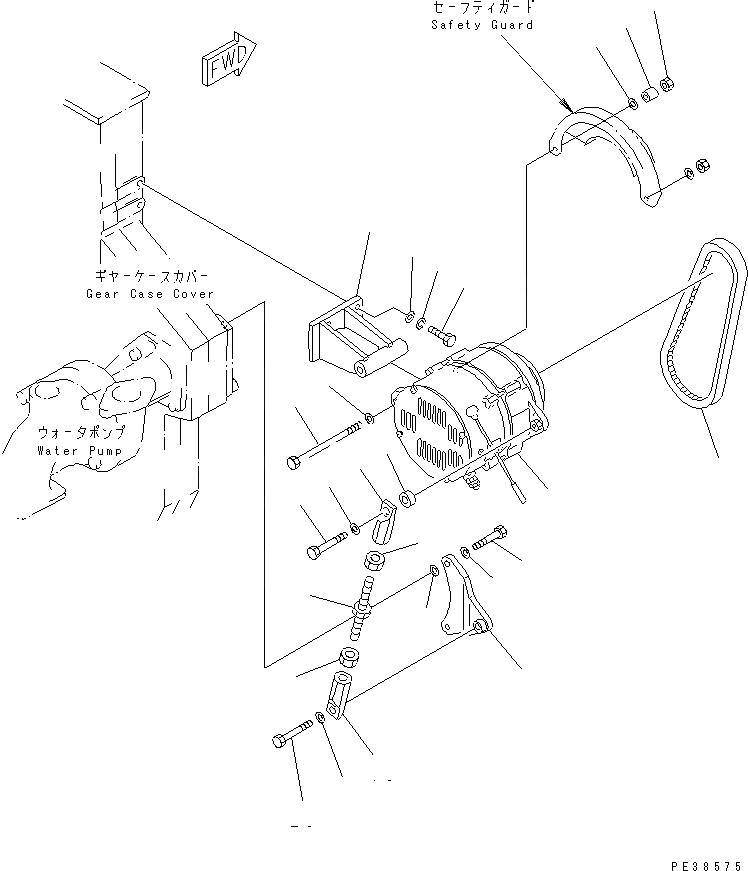 セーフティガード
Safety Guard

FWD

ギヤーケースカバー
Gear Case Cover

ウォータポンプ
Water Pump

PE38575