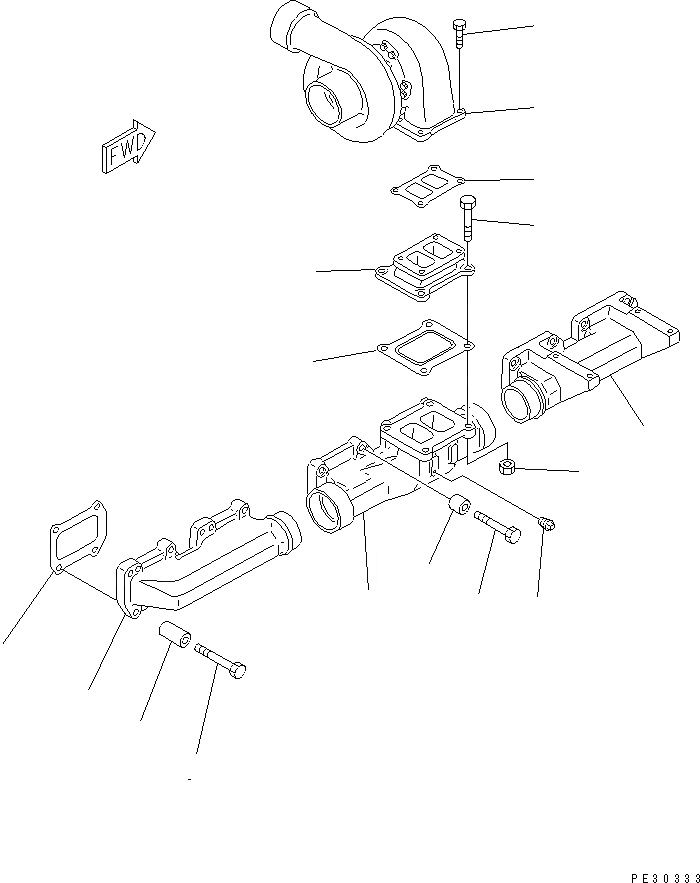 FWD

PE30333