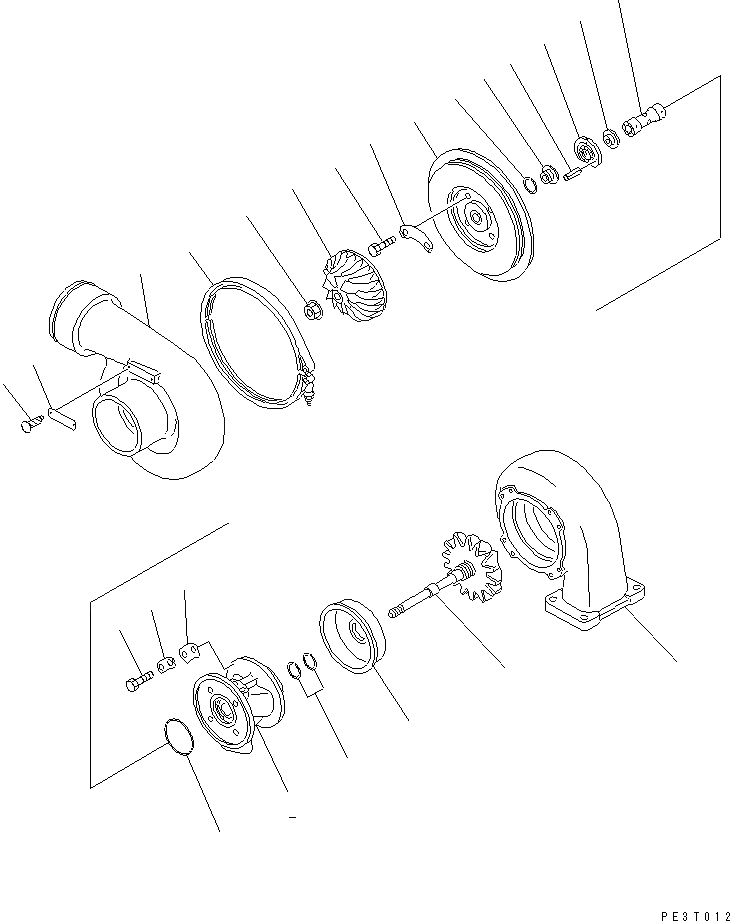 PE3T012