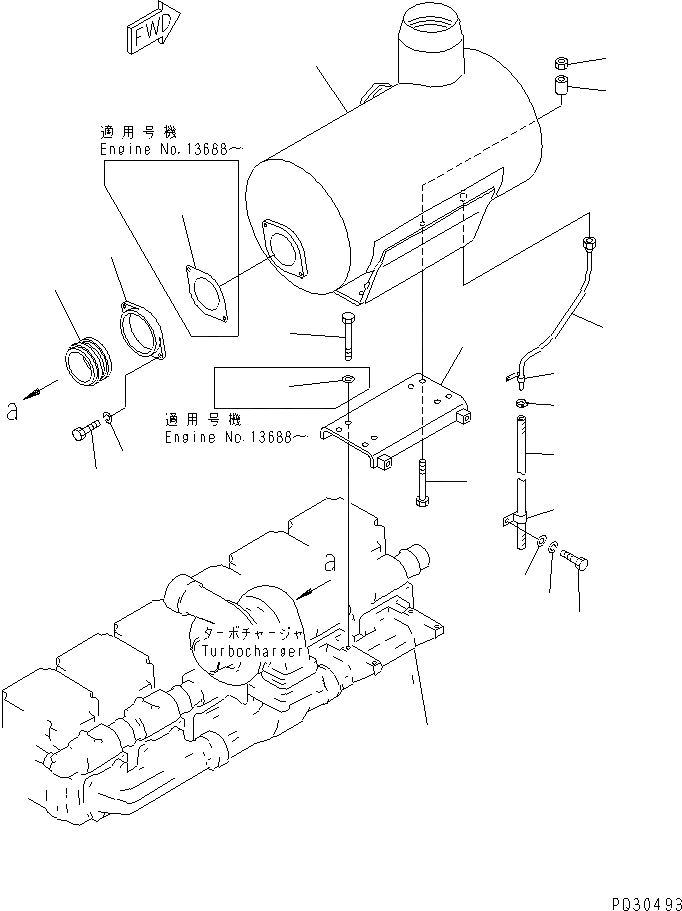 FWD

適用号機
Engine No.13688~

a

適用号機
Engine No.13688~

a

ターボチャージャ
Turbocharger

PD30493