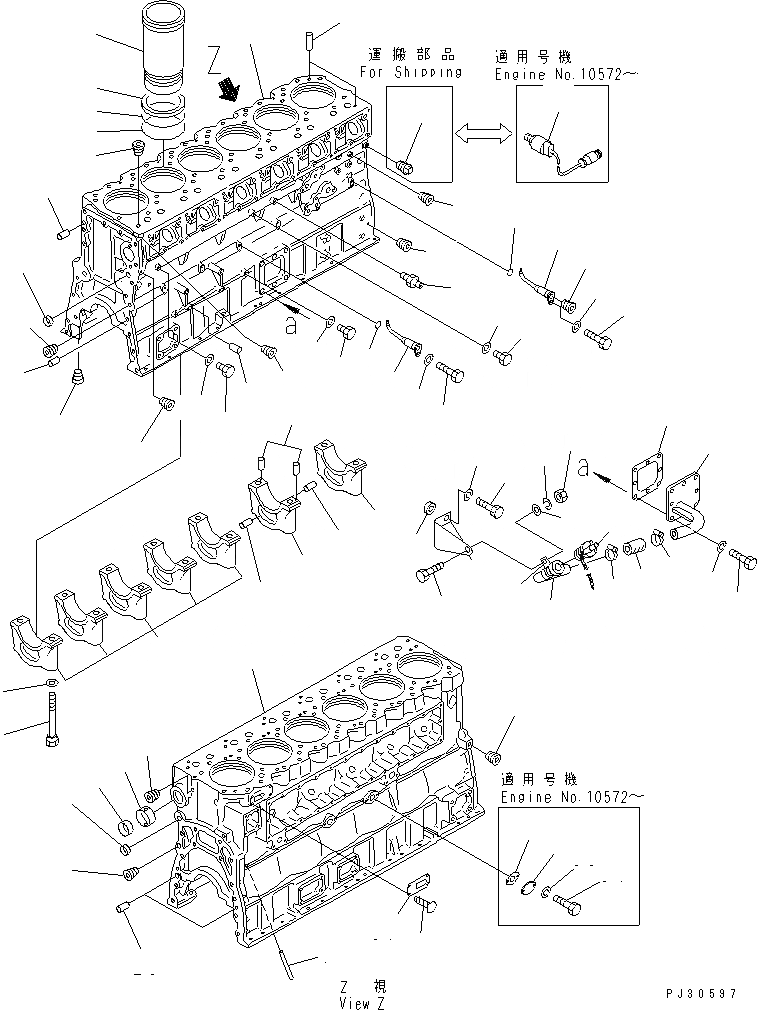 Z

運搬部品
For Shipping

適用号機
Engine No.10572～

a

a

適用号機
Engine No.10572～

Z 視
View Z

PJ30597