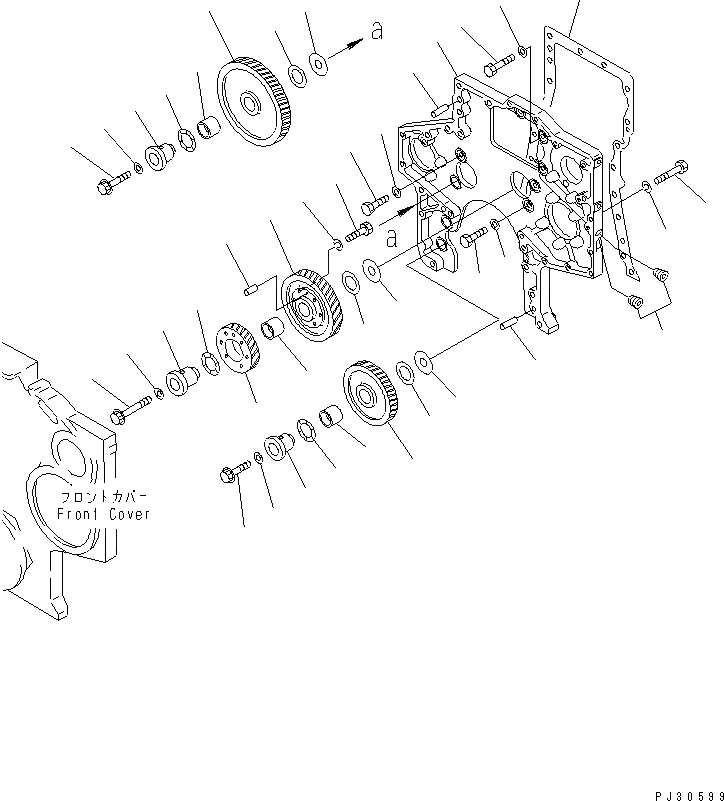 a

a

フロントカバー
Front Cover

PJ30599