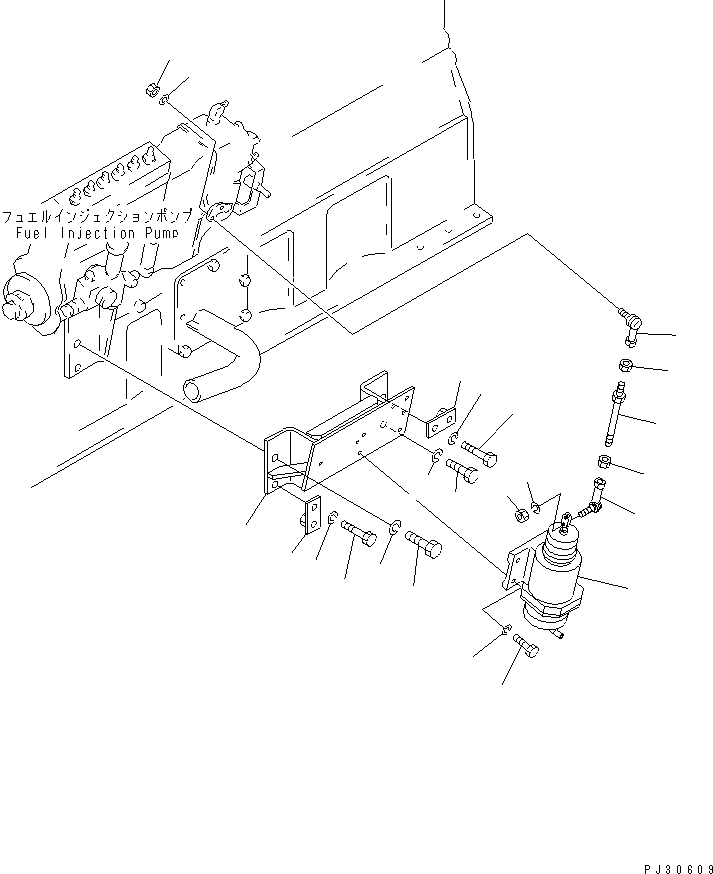 フュエルインジェクションポンプ
Fuel Injection Pump

PJ30609