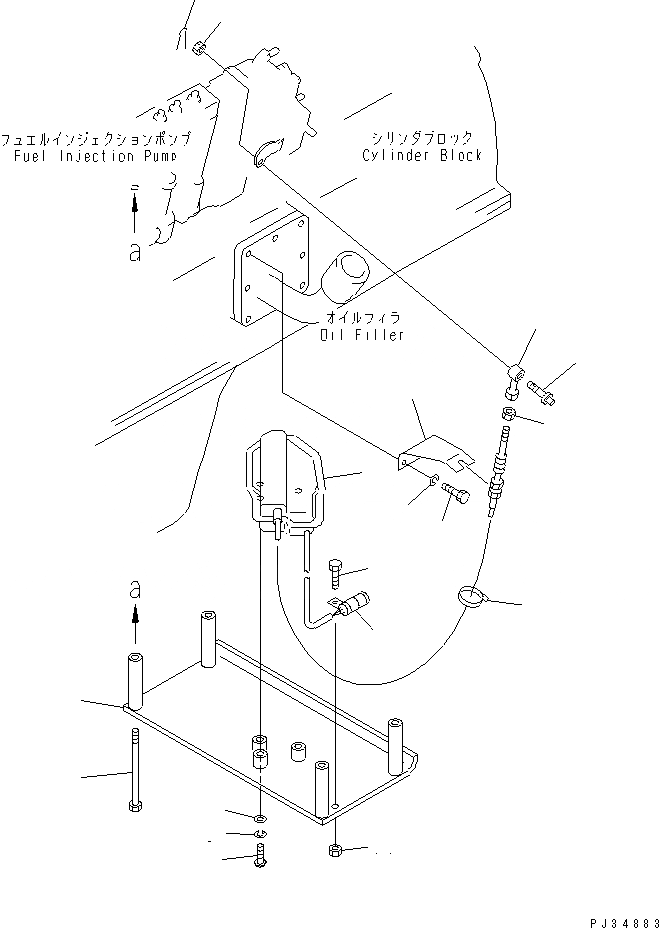 フュエルインジェクションポンプ
Fuel Injection Pump

シリンダブロック
Cylinder Block

a

オイルフィラ
Oil Filler

a

PJ34883